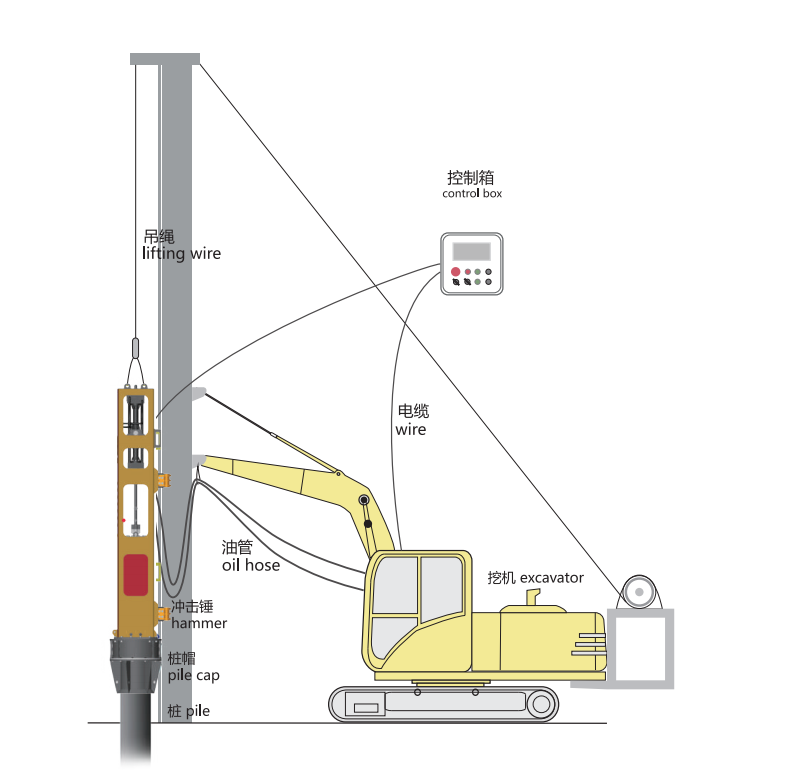 控制箱
control box

吊绳
lifting wire

电缆
wire

油管
oil hose

挖机 excavator

冲击锤
hammer

桩帽
pile cap

桩 pile